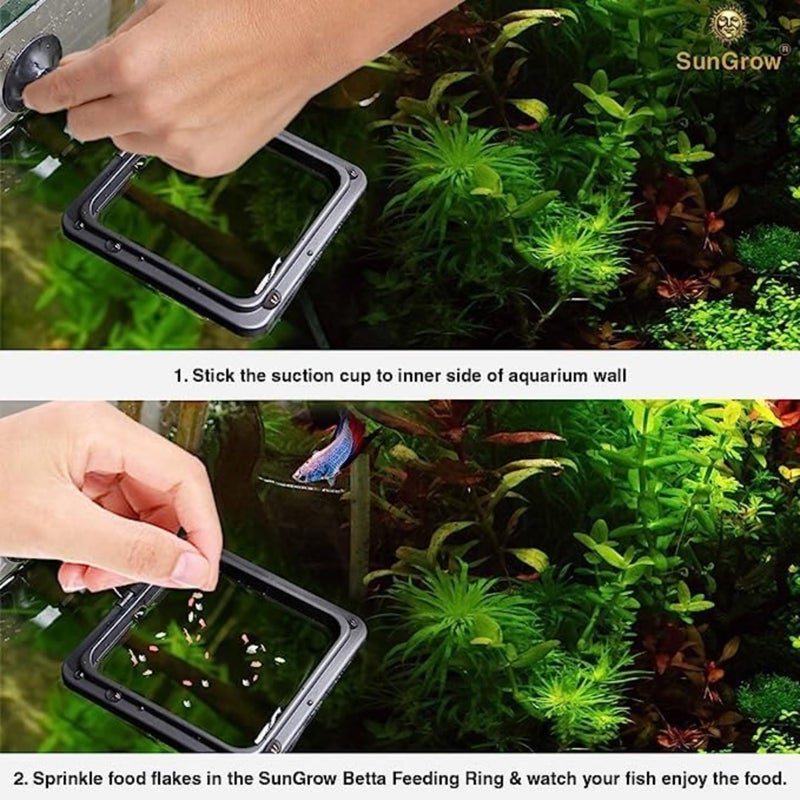 SunGrow®

1. Stick the suction cup to inner side of aquarium wall

2. Sprinkle food flakes in the SunGrow Betta Feeding Ring & watch your fish enjoy the food.